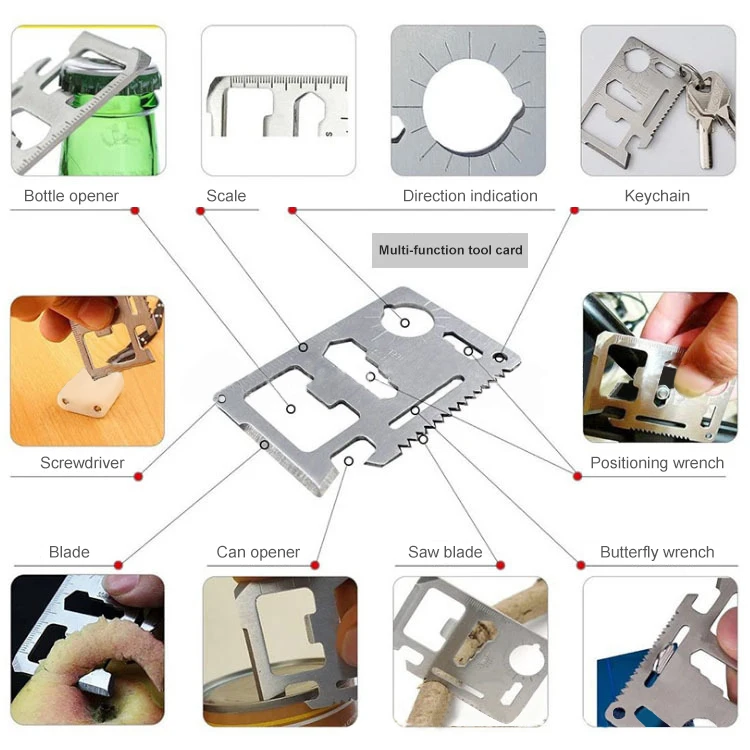 Bottle opener

Scale

Direction indication

Keychain

Multi-function tool card

Screwdriver

Positioning wrench

Blade

Can opener

Saw blade

Butterfly wrench