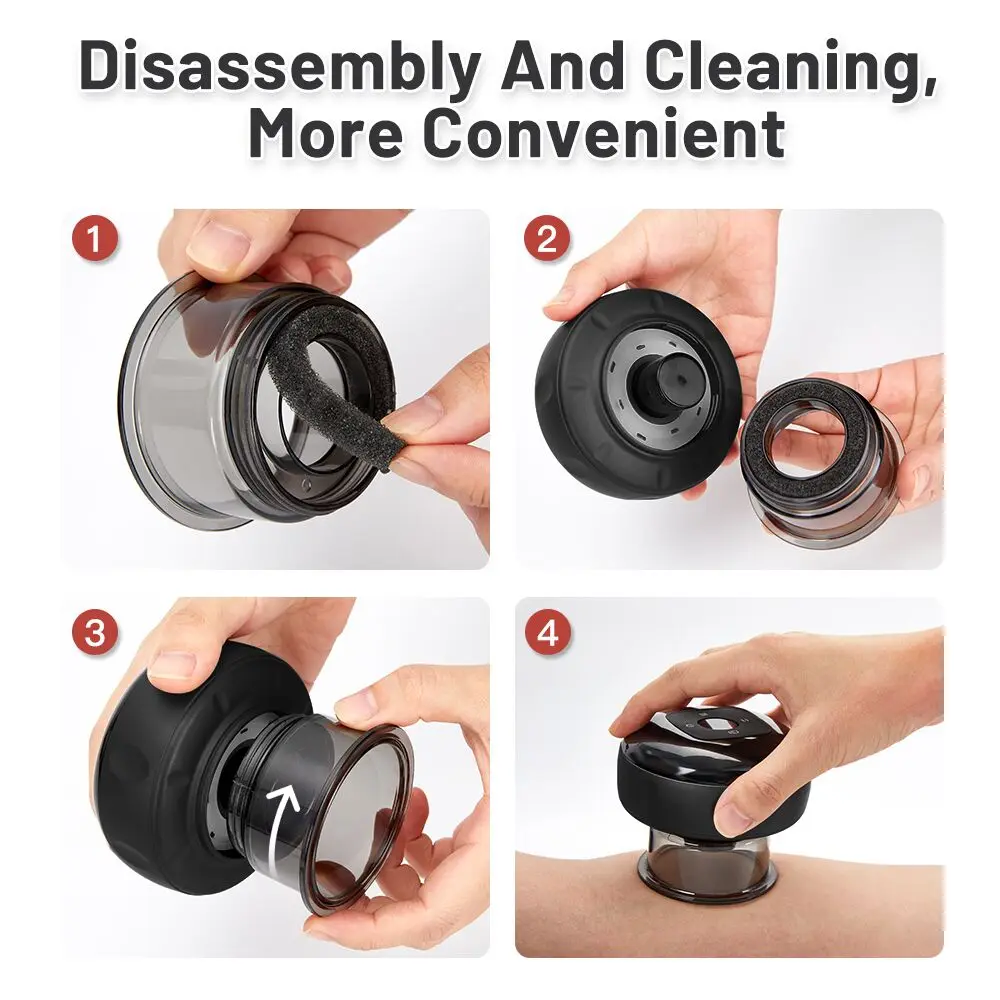 Disassembly And Cleaning, More Convenient

1

2

3

4