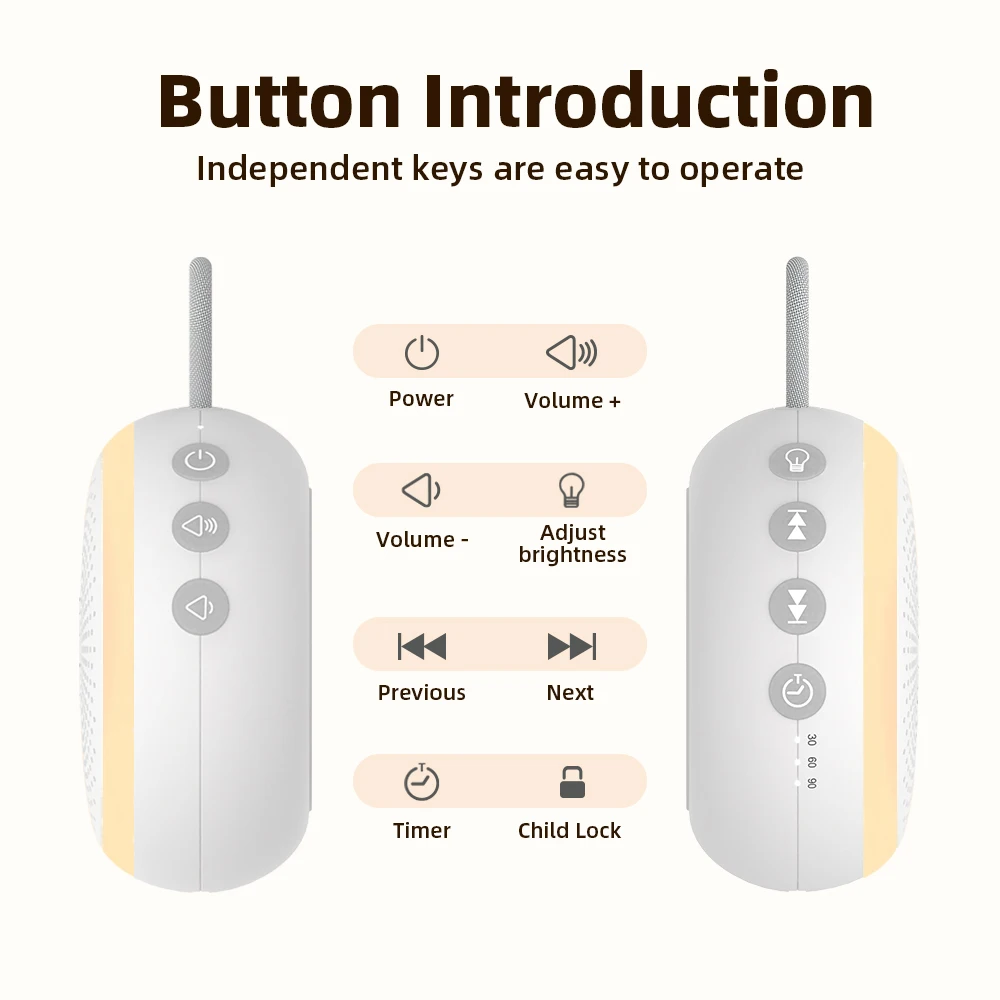 Button Introduction
Independent keys are easy to operate

Power
Volume +

Volume -
Adjust brightness

Previous
Next

Timer
Child Lock

30
60
90