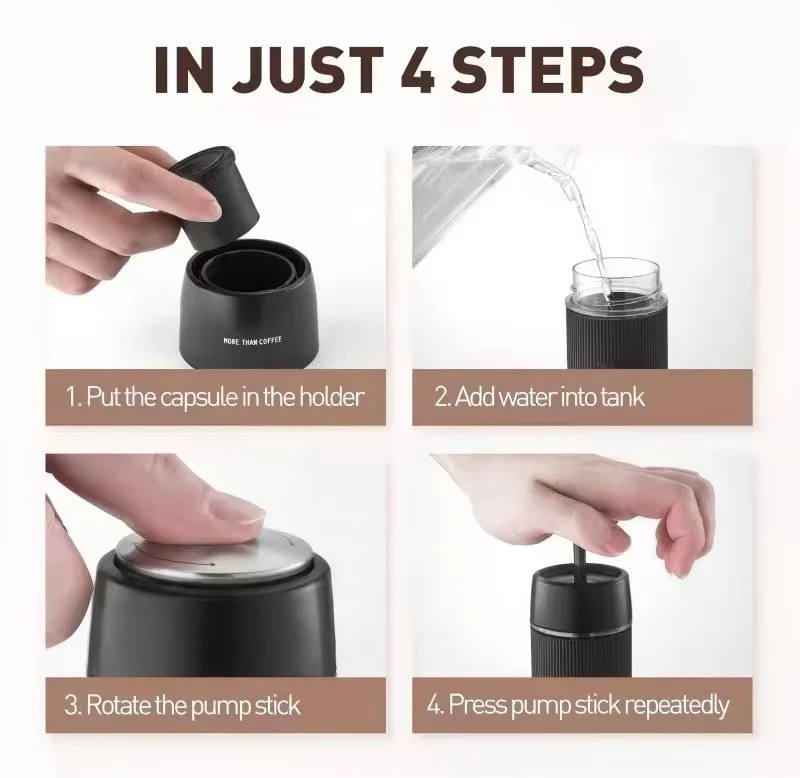 IN JUST 4 STEPS

MORE THAN COFFEE

1. Put the capsule in the holder

2. Add water into tank

3. Rotate the pump stick

4. Press pump stick repeatedly