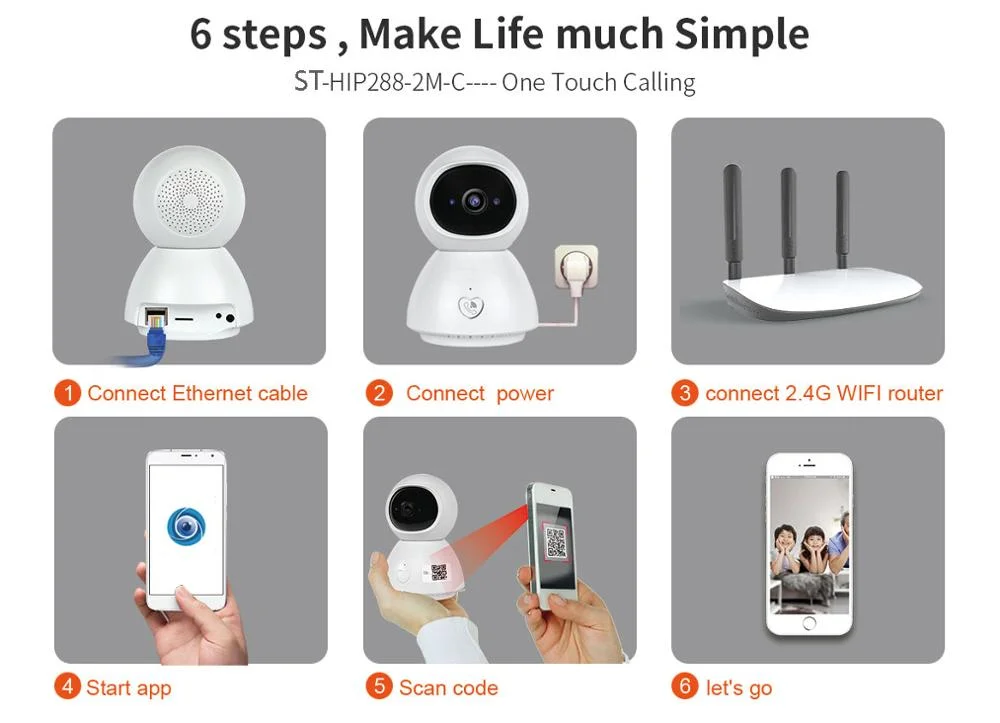 6 steps , Make Life much Simple

ST-HIP288-2M-C---- One Touch Calling

1 Connect Ethernet cable

2 Connect power

3 connect 2.4G WIFI router

4 Start app

5 Scan code

6 let's go