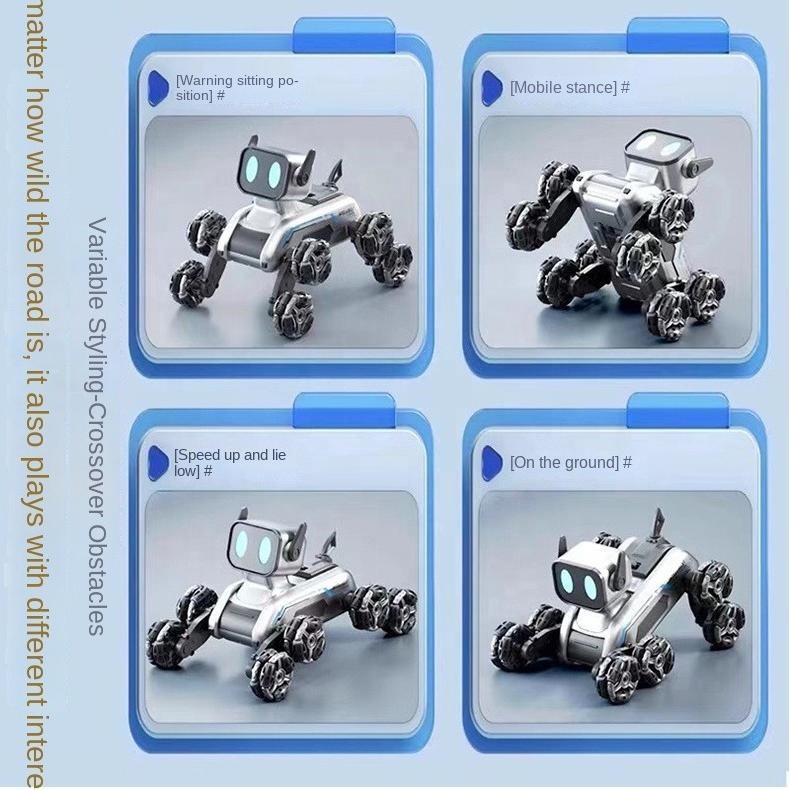 matter how wild the road is, it also plays with different intere

Variable Styling-Crossover Obstacles

[Warning sitting position] #

[Mobile stance] #

[Speed up and lie low] #

[On the ground] #