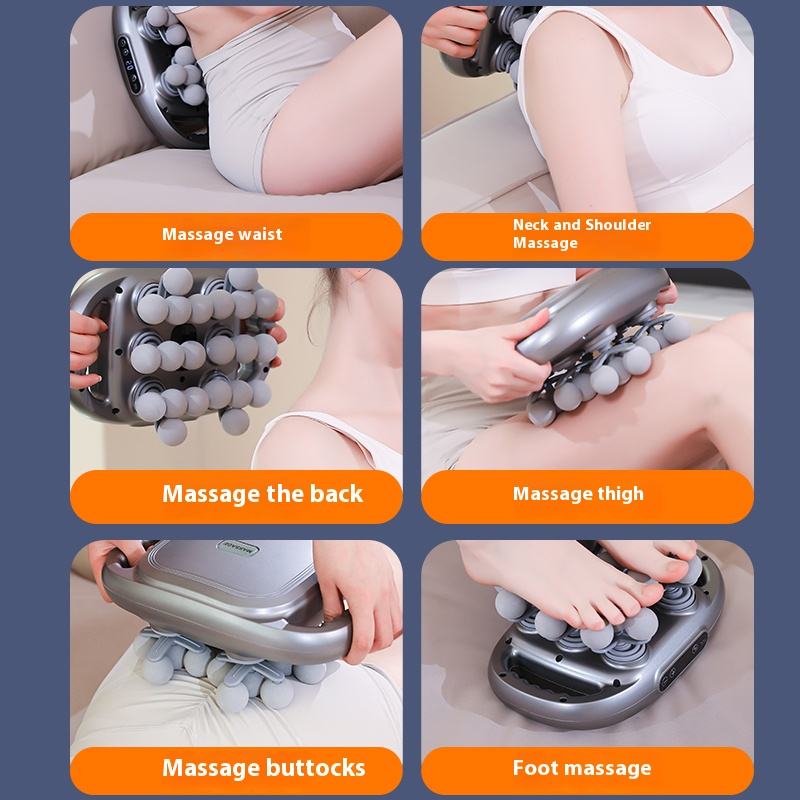 Massage waist

Neck and Shoulder Massage

Massage the back

Massage thigh

Massage buttocks

Foot massage